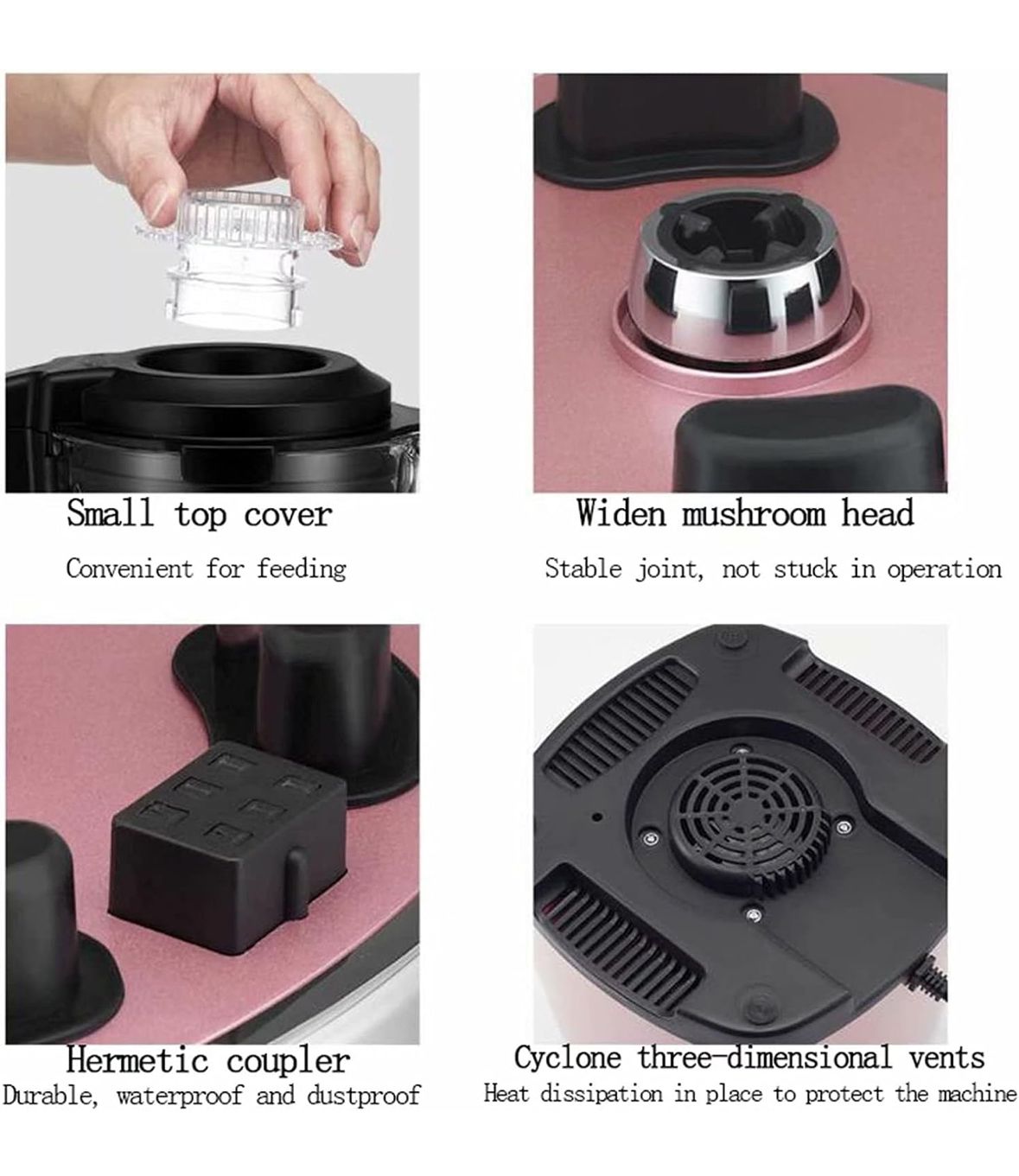 Small top cover

Convenient for feeding

Widen mushroom head

Stable joint, not stuck in operation

Hermetic coupler

Durable, waterproof and dustproof

Cyclone three-dimensional vents

Heat dissipation in place to protect the machine